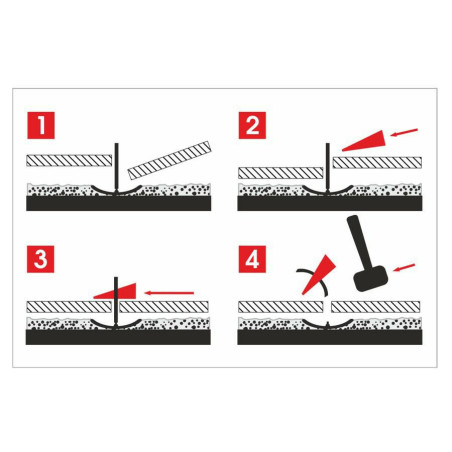 1

2

3

4